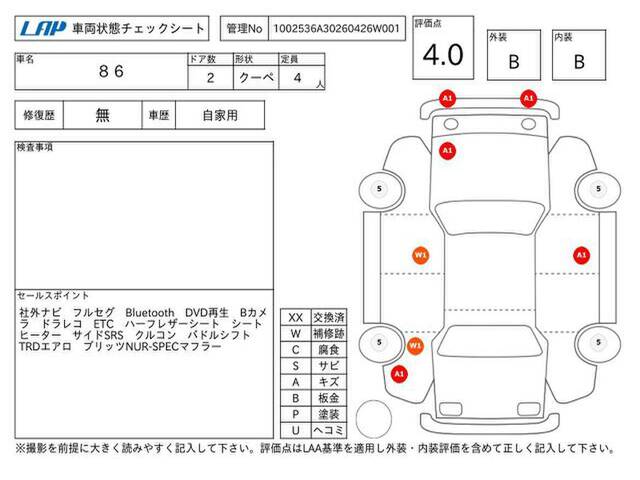 LAP 車両状態チェックシート

管理No 1002536A30260426W001

評価点 4.0

外装 B

内装 B

| 車名 | ドア数 | 形状 | 定員 |
|---|---|---|---|
| 86 | 2 | クーペ | 4 人 |

| 修復歴 | 無 | 車歴 | 自家用 |
|---|---|---|---|

検査事項

セールスポイント
社外ナビ フルセグ Bluetooth DVD再生 Bカメラ ドラレコ ETC ハーフレザーシート シートヒーター サイドSRS クルコン パドルシフト TRDエアロ ブリッツNUR-SPECマフラー

| XX | 交換済 |
|---|---|
| W | 補修跡 |
| C | 腐食 |
| S | サビ |
| A | キズ |
| B | 板金 |
| P | 塗装 |
| U | ヘコミ |

A1 A1 A1 5 5 W1 A1 5 W1 5 A1

※撮影を前提に大きく読みやすく記入して下さい。評価点はLAA基準を適用し外装・内装評価を含めて正しく記入して下さい。