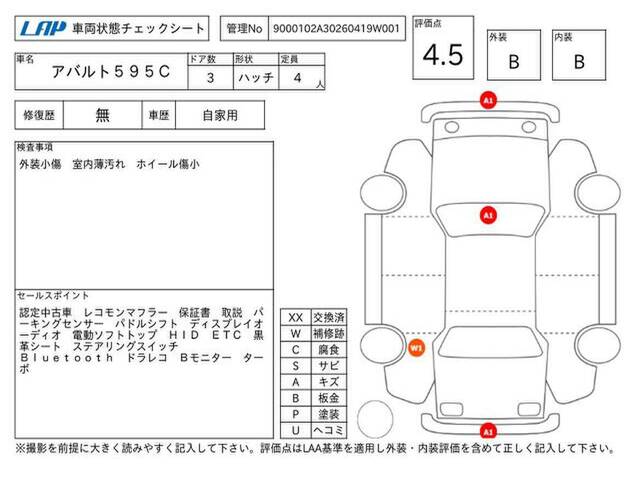 LAP 車両状態チェックシート

管理No 9000102A30260419W001

評価点 4.5

外装 B

内装 B

| 車名 | ドア数 | 形状 | 定員 |
|---|---|---|---|
| アバルト５９５Ｃ | 3 | ハッチ | 4 人 |

| 修復歴 | 無 | 車歴 | 自家用 |
|---|---|---|---|

検査事項
外装小傷　室内薄汚れ　ホイール傷小

セールスポイント
認定中古車　レコモンマフラー　保証書　取説　パーキングセンサー　パドルシフト　ディスプレイオーディオ　電動ソフトトップ　ＨＩＤ　ＥＴＣ　黒革シート　ステアリングスイッチ　Ｂｌｕｅｔｏｏｔｈ　ドラレコ　Ｂモニター　ターボ

| XX | 交換済 |
|---|---|
| W | 補修跡 |
| C | 腐食 |
| S | サビ |
| A | キズ |
| B | 板金 |
| P | 塗装 |
| U | ヘコミ |

A1

A1

W1

A1

※撮影を前提に大きく読みやすく記入して下さい。評価点はLAA基準を適用し外装・内装評価を含めて正しく記入して下さい。