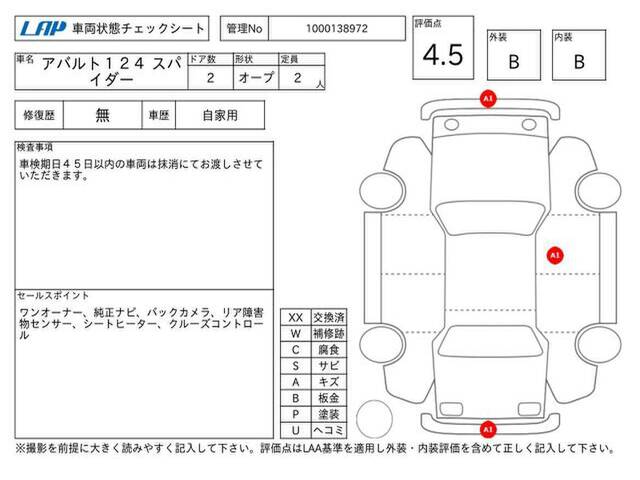 LAP 車両状態チェックシート

管理No 1000138972

評価点 4.5

外装 B

内装 B

| 車名 | ドア数 | 形状 | 定員 |
|---|---|---|---|
| アバルト１２４ スパイダー | 2 | オープ | 2 人 |

| 修復歴 | 無 | 車歴 | 自家用 |
|---|---|---|---|

検査事項
車検期日４５日以内の車両は抹消にてお渡しさせていただきます。

セールスポイント
ワンオーナー、純正ナビ、バックカメラ、リア障害物センサー、シートヒーター、クルーズコントロール

| XX | 交換済 |
|---|---|
| W | 補修跡 |
| C | 腐食 |
| S | サビ |
| A | キズ |
| B | 板金 |
| P | 塗装 |
| U | ヘコミ |

A1

A1

A1

※撮影を前提に大きく読みやすく記入して下さい。評価点はLAA基準を適用し外装・内装評価を含めて正しく記入して下さい。