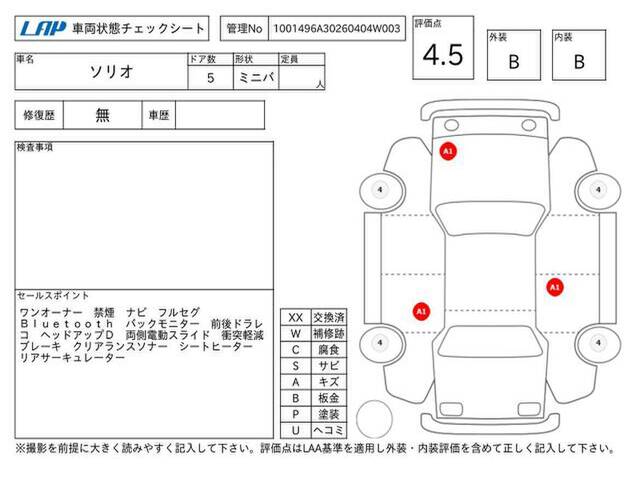 LAP 車両状態チェックシート

管理No 1001496A30260404W003

評価点 4.5

外装 B

内装 B

| 車名 | ドア数 | 形状 | 定員 |
|---|---|---|---|
| ソリオ | 5 | ミニバ | 人 |

| 修復歴 | 無 | 車歴 | |
|---|---|---|---|

検査事項

セールスポイント
ワンオーナー 禁煙 ナビ フルセグ Bluetooth バックモニター 前後ドラレコ ヘッドアップD 両側電動スライド 衝突軽減ブレーキ クリアランスソナー シートヒーター リアサーキュレーター

| XX | 交換済 |
|---|---|
| W | 補修跡 |
| C | 腐食 |
| S | サビ |
| A | キズ |
| B | 板金 |
| P | 塗装 |
| U | ヘコミ |

A1
4
4
A1
A1
4
4

※撮影を前提に大きく読みやすく記入して下さい。評価点はLAA基準を適用し外装・内装評価を含めて正しく記入して下さい。