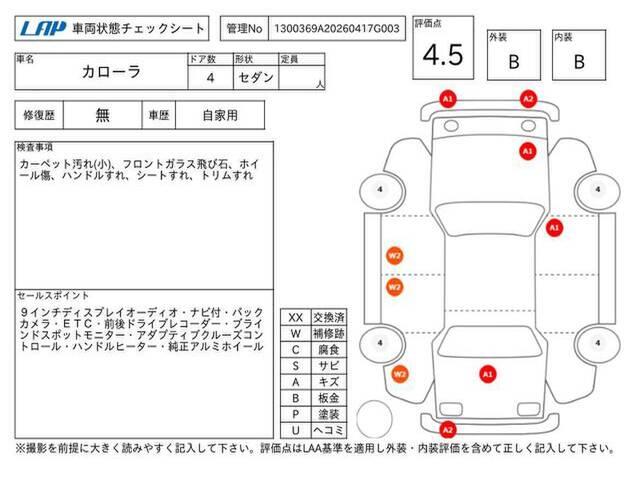 LAP 車両状態チェックシート

管理No 1300369A20260417G003

評価点
4.5

外装
B

内装
B

| 車名 | ドア数 | 形状 | 定員 |
|---|---|---|---|
| カローラ | 4 | セダン | 人 |

| 修復歴 | 無 | 車歴 | 自家用 |
|---|---|---|---|

検査事項
カーペット汚れ(小)、フロントガラス飛び石、ホイール傷、ハンドルすれ、シートすれ、トリムすれ

セールスポイント
9インチディスプレイオーディオ・ナビ付・バックカメラ・ETC・前後ドライブレコーダー・ブラインドスポットモニター・アダプティブクルーズコントロール・ハンドルヒーター・純正アルミホイール

| XX | 交換済 |
|---|---|
| W | 補修跡 |
| C | 腐食 |
| S | サビ |
| A | キズ |
| B | 板金 |
| P | 塗装 |
| U | ヘコミ |

A1 A2 A1 4 4 A1 W2 W2 4 4 W2 A1 A2

※撮影を前提に大きく読みやすく記入して下さい。評価点はLAA基準を適用し外装・内装評価を含めて正しく記入して下さい。