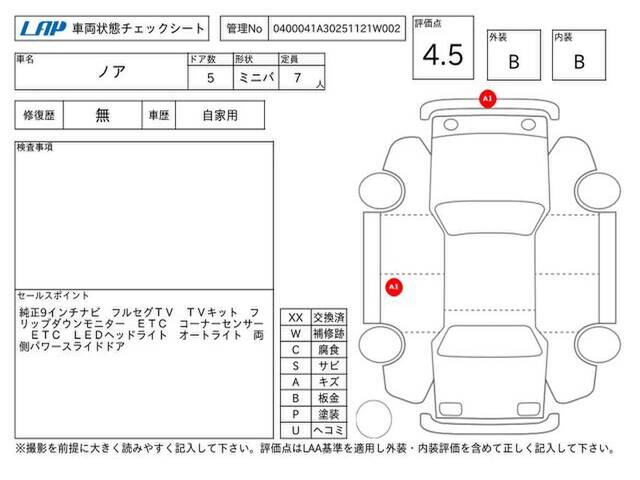 LAP 車両状態チェックシート

管理No 0400041A30251121W002

評価点 4.5

外装 B

内装 B

| 車名 | ドア数 | 形状 | 定員 |
|---|---|---|---|
| ノア | 5 | ミニバ | 7 人 |

| 修復歴 | 無 | 車歴 | 自家用 |
|---|---|---|---|

検査事項

セールスポイント

純正9インチナビ　フルセグTV　TVキット　フリップダウンモニター　ETC　コーナーセンサー　ETC　LEDヘッドライト　オートライト　両側パワースライドドア

| XX | 交換済 |
|---|---|
| W | 補修跡 |
| C | 腐食 |
| S | サビ |
| A | キズ |
| B | 板金 |
| P | 塗装 |
| U | ヘコミ |

A1

A1

※撮影を前提に大きく読みやすく記入して下さい。評価点はLAA基準を適用し外装・内装評価を含めて正しく記入して下さい。