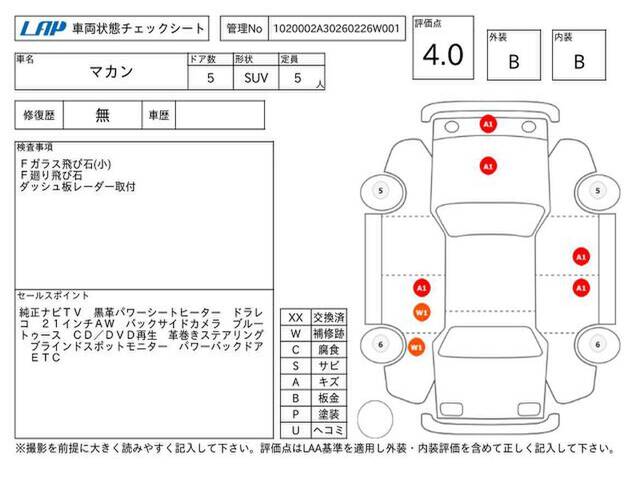 LAP 車両状態チェックシート

管理No 1020002A30260226W001

評価点
4.0

外装
B

内装
B

| 車名 | ドア数 | 形状 | 定員 |
|---|---|---|---|
| マカン | 5 | SUV | 5 人 |

| 修復歴 | 無 | 車歴 | |
|---|---|---|---|

検査事項
Fガラス飛び石(小)
F廻り飛び石
ダッシュ板レーダー取付

セールスポイント
純正ナビTV 黒革パワーシートヒーター ドラレコ 21インチAW バックサイドカメラ ブルートゥース CD/DVD再生 革巻きステアリング ブラインドスポットモニター パワーバックドア ETC

| XX | 交換済 |
|---|---|
| W | 補修跡 |
| C | 腐食 |
| S | サビ |
| A | キズ |
| B | 板金 |
| P | 塗装 |
| U | ヘコミ |

A1
A1
5
5
A1
A1
A1
W1
W1
6
6

※撮影を前提に大きく読みやすく記入して下さい。評価点はLAA基準を適用し外装・内装評価を含めて正しく記入して下さい。