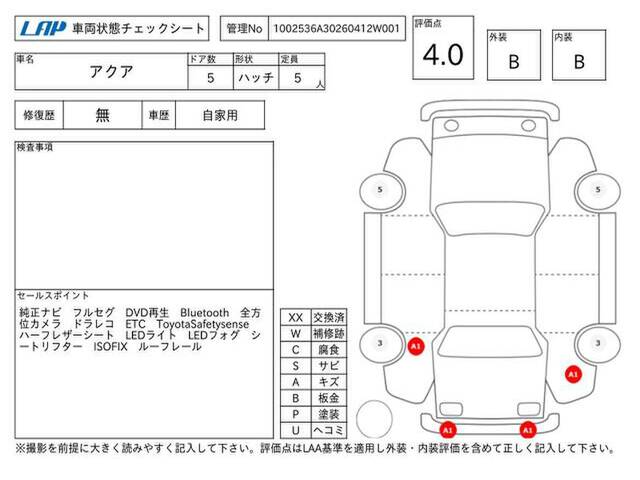 LAP 車両状態チェックシート

管理No 1002536A30260412W001

評価点
4.0

外装
B

内装
B

| 車名 | ドア数 | 形状 | 定員 |
|---|---|---|---|
| アクア | 5 | ハッチ | 5 人 |

| 修復歴 | 無 | 車歴 | 自家用 |
|---|---|---|---|

検査事項

セールスポイント
純正ナビ フルセグ DVD再生 Bluetooth 全方位カメラ ドラレコ ETC ToyotaSafetysense ハーフレザーシート LEDライト LEDフォグ シートリフター ISOFIX ルーフレール

| XX | 交換済 |
|---|---|
| W | 補修跡 |
| C | 腐食 |
| S | サビ |
| A | キズ |
| B | 板金 |
| P | 塗装 |
| U | ヘコミ |

5
5
3
3
A1
A1
A1
A1

※撮影を前提に大きく読みやすく記入して下さい。評価点はLAA基準を適用し外装・内装評価を含めて正しく記入して下さい。