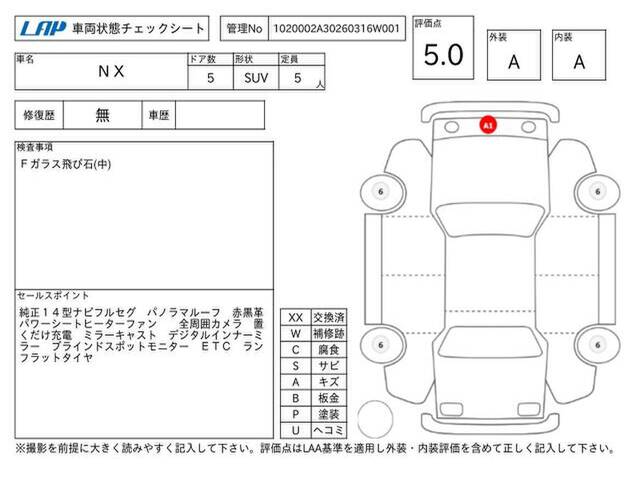 LAP 車両状態チェックシート

管理No 1020002A30260316W001

評価点 5.0

外装 A

内装 A

| 車名 | ドア数 | 形状 | 定員 |
|---|---|---|---|
| NX | 5 | SUV | 5 人 |

| 修復歴 | 無 | 車歴 | |
|---|---|---|---|

検査事項
Fガラス飛び石(中)

セールスポイント
純正14型ナビフルセグ　パノラマルーフ　赤黒革　パワーシートヒーターファン　全周囲カメラ　置くだけ充電　ミラーキャスト　デジタルインナーミラー　ブラインドスポットモニター　ETC　ランフラットタイヤ

| XX | 交換済 |
|---|---|
| W | 補修跡 |
| C | 腐食 |
| S | サビ |
| A | キズ |
| B | 板金 |
| P | 塗装 |
| U | ヘコミ |

A1

6

6

6

6

※撮影を前提に大きく読みやすく記入して下さい。評価点はLAA基準を適用し外装・内装評価を含めて正しく記入して下さい。