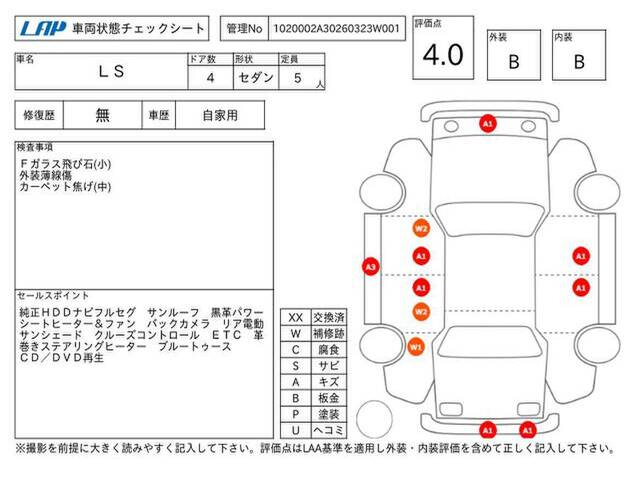 LAP 車両状態チェックシート

管理No 1020002A30260323W001

評価点 4.0

外装 B

内装 B

| 車名 | ドア数 | 形状 | 定員 |
|---|---|---|---|
| ＬＳ | 4 | セダン | 5 人 |

| 修復歴 | 無 | 車歴 | 自家用 |
|---|---|---|---|

検査事項
Ｆガラス飛び石(小)
外装薄線傷
カーペット焦げ(中)

セールスポイント
純正ＨＤＤナビフルセグ　サンルーフ　黒革パワーシートヒーター＆ファン　バックカメラ　リア電動サンシェード　クルーズコントロール　ＥＴＣ　革巻きステアリングヒーター　ブルートゥース　ＣＤ／ＤＶＤ再生

| XX | 交換済 |
|---|---|
| W | 補修跡 |
| C | 腐食 |
| S | サビ |
| A | キズ |
| B | 板金 |
| P | 塗装 |
| U | ヘコミ |

A1 W2 A1 A1 A3 A1 A1 W2 W1 A1 A1

※撮影を前提に大きく読みやすく記入して下さい。評価点はLAA基準を適用し外装・内装評価を含めて正しく記入して下さい。