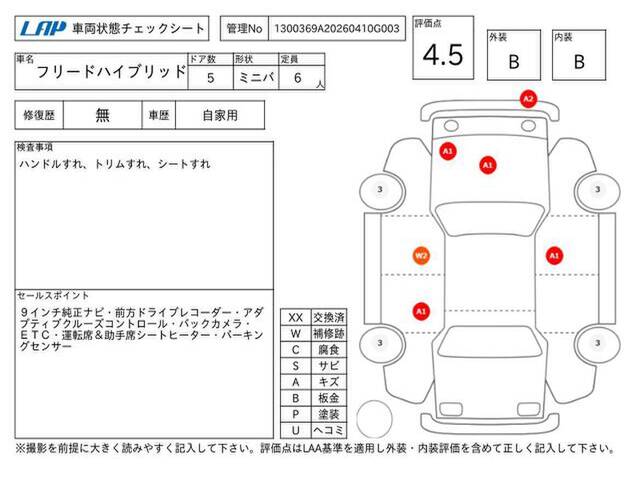 LAP 車両状態チェックシート

管理No 1300369A20260410G003

評価点 4.5

外装 B

内装 B

| 車名 | ドア数 | 形状 | 定員 |
|---|---|---|---|
| フリードハイブリッド | 5 | ミニバ | 6 人 |

| 修復歴 | 無 | 車歴 | 自家用 |
|---|---|---|---|

検査事項
ハンドルすれ、トリムすれ、シートすれ

セールスポイント
9インチ純正ナビ・前方ドライブレコーダー・アダプティブクルーズコントロール・バックカメラ・ETC・運転席＆助手席シートヒーター・パーキングセンサー

| XX | 交換済 |
|---|---|
| W | 補修跡 |
| C | 腐食 |
| S | サビ |
| A | キズ |
| B | 板金 |
| P | 塗装 |
| U | ヘコミ |

A2
A1
A1
3
3
W2
A1
A1
3
3

※撮影を前提に大きく読みやすく記入して下さい。評価点はLAA基準を適用し外装・内装評価を含めて正しく記入して下さい。