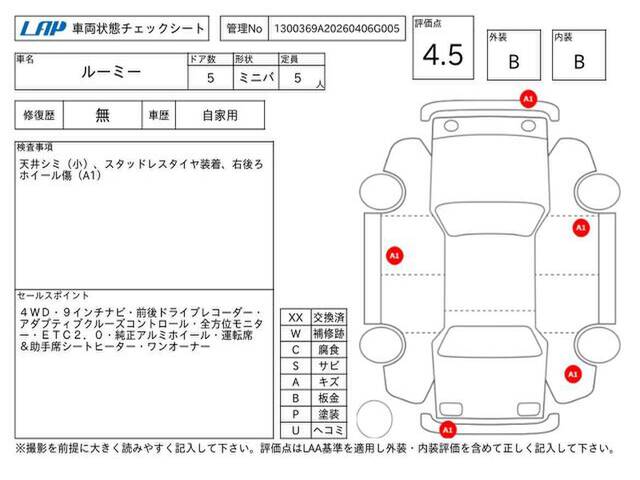 LAP 車両状態チェックシート

管理No 1300369A20260406G005

評価点 4.5

外装 B

内装 B

| 車名 | ドア数 | 形状 | 定員 |
|---|---|---|---|
| ルーミー | 5 | ミニバ | 5 人 |

| 修復歴 | 無 | 車歴 | 自家用 |
|---|---|---|---|

検査事項
天井シミ（小）、スタッドレスタイヤ装着、右後ろホイール傷（A1）

セールスポイント
４WD・９インチナビ・前後ドライブレコーダー・アダプティブクルーズコントロール・全方位モニター・ETC２．０・純正アルミホイール・運転席＆助手席シートヒーター・ワンオーナー

| XX | 交換済 |
|---|---|
| W | 補修跡 |
| C | 腐食 |
| S | サビ |
| A | キズ |
| B | 板金 |
| P | 塗装 |
| U | ヘコミ |

A1

A1

A1

A1

A1

※撮影を前提に大きく読みやすく記入して下さい。評価点はLAA基準を適用し外装・内装評価を含めて正しく記入して下さい。