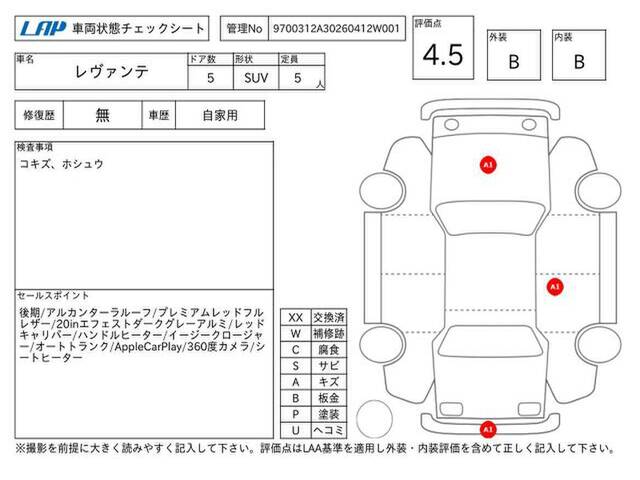 LAP 車両状態チェックシート

管理No 9700312A30260412W001

評価点 4.5

外装 B

内装 B

| 車名 | ドア数 | 形状 | 定員 |
|---|---|---|---|
| レヴァンテ | 5 | SUV | 5 人 |

| 修復歴 | 無 | 車歴 | 自家用 |
|---|---|---|---|

検査事項
コキズ、ホシュウ

セールスポイント
後期/アルカンターラルーフ/プレミアムレッドフルレザー/20inエフェストダークグレーアルミ/レッドキャリパー/ハンドルヒーター/イージークロージャー/オートトランク/AppleCarPlay/360度カメラ/シートヒーター

| XX | 交換済 |
|---|---|
| W | 補修跡 |
| C | 腐食 |
| S | サビ |
| A | キズ |
| B | 板金 |
| P | 塗装 |
| U | ヘコミ |

A1
A1
A1

※撮影を前提に大きく読みやすく記入して下さい。評価点はLAA基準を適用し外装・内装評価を含めて正しく記入して下さい。