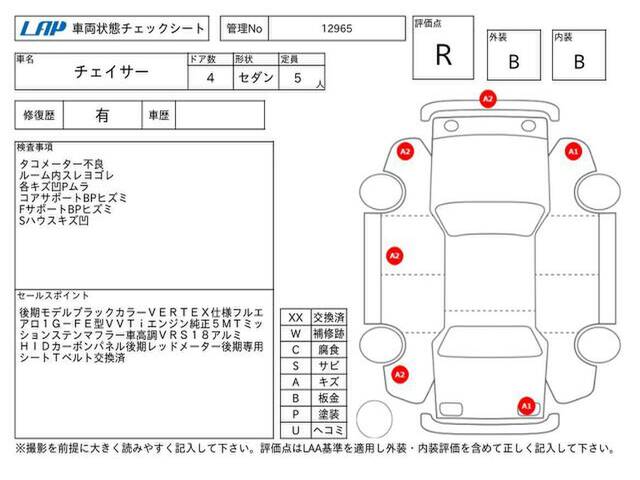 LAP 車両状態チェックシート

管理No 12965

評価点
R

外装
B

内装
B

| 車名 | ドア数 | 形状 | 定員 |
|---|---|---|---|
| チェイサー | 4 | セダン | 5 人 |

修復歴 有 車歴

検査事項
タコメーター不良
ルーム内スレヨゴレ
各キズ凹Pムラ
コアサポートBPヒズミ
FサポートBPヒズミ
Sハウスキズ凹

セールスポイント
後期モデルブラックカラーＶＥＲＴＥＸ仕様フルエアロ１Ｇ−ＦＥ型ＶＶＴｉエンジン純正５ＭＴミッションステンマフラー車高調ＶＲＳ１８アルミＨＩＤカーボンパネル後期レッドメーター後期専用シートＴベルト交換済

| XX | 交換済 |
|---|---|
| W | 補修跡 |
| C | 腐食 |
| S | サビ |
| A | キズ |
| B | 板金 |
| P | 塗装 |
| U | ヘコミ |

A2
A2
A1
A2
A2
A1

※撮影を前提に大きく読みやすく記入して下さい。評価点はLAA基準を適用し外装・内装評価を含めて正しく記入して下さい。