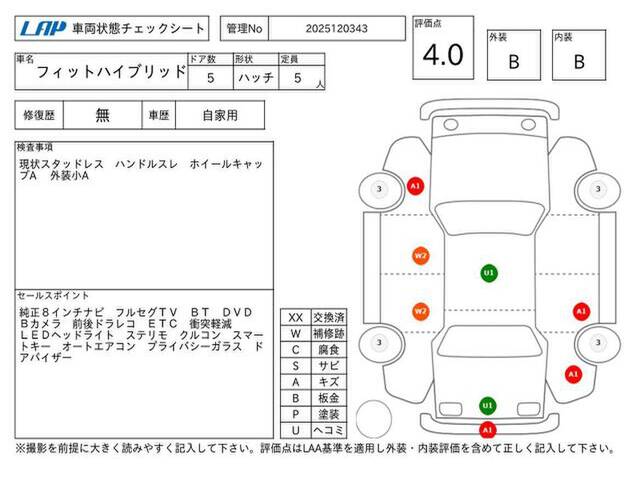 LAP 車両状態チェックシート

管理No 2025120343

評価点 4.0

外装 B

内装 B

| 車名 | ドア数 | 形状 | 定員 |
|---|---|---|---|
| フィットハイブリッド | 5 | ハッチ | 5 人 |

| 修復歴 | 無 | 車歴 | 自家用 |
|---|---|---|---|

検査事項
現状スタッドレス　ハンドルスレ　ホイールキャップA　外装小A

セールスポイント
純正８インチナビ　フルセグＴＶ　ＢＴ　ＤＶＤ　Ｂカメラ　前後ドラレコ　ＥＴＣ　衝突軽減　ＬＥＤヘッドライト　ステリモ　クルコン　スマートキー　オートエアコン　プライバシーガラス　ドアバイザー

| XX | 交換済 |
|---|---|
| W | 補修跡 |
| C | 腐食 |
| S | サビ |
| A | キズ |
| B | 板金 |
| P | 塗装 |
| U | ヘコミ |

3 A1 3 W2 U1 W2 A1 3 3 A1 U1 A1

※撮影を前提に大きく読みやすく記入して下さい。評価点はLAA基準を適用し外装・内装評価を含めて正しく記入して下さい。