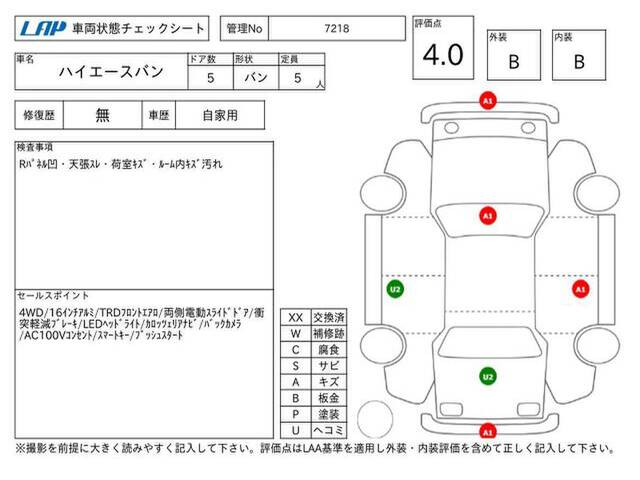 LAP 車両状態チェックシート

管理No 7218

評価点 4.0

外装 B

内装 B

| 車名 | ドア数 | 形状 | 定員 |
|---|---|---|---|
| ハイエースバン | 5 | バン | 5 人 |

| 修復歴 | 無 | 車歴 | 自家用 |
|---|---|---|---|

検査事項

Rﾊﾟﾈﾙ凹・天張ｽﾚ・荷室ｷｽﾞ・ﾙｰﾑ内ｷｽﾞ汚れ

セールスポイント

4WD/16ｲﾝﾁｱﾙﾐ/TRDﾌﾛﾝﾄｴｱﾛ/両側電動ｽﾗｲﾄﾞﾄﾞｱ/衝突軽減ﾌﾞﾚｰｷ/LEDﾍｯﾄﾞﾗｲﾄ/ｶﾛｯﾂｪﾘｱﾅﾋﾞ/ﾊﾞｯｸｶﾒﾗ/AC100Vｺﾝｾﾝﾄ/ｽﾏｰﾄｷｰ/ﾌﾟｯｼｭｽﾀｰﾄ

| XX | 交換済 |
|---|---|
| W | 補修跡 |
| C | 腐食 |
| S | サビ |
| A | キズ |
| B | 板金 |
| P | 塗装 |
| U | ヘコミ |

A1
A1
U2
A1
U2
A1

※撮影を前提に大きく読みやすく記入して下さい。評価点はLAA基準を適用し外装・内装評価を含めて正しく記入して下さい。