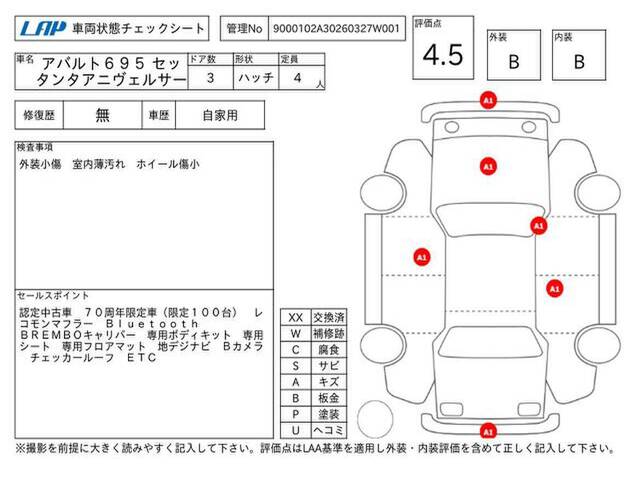 LAP 車両状態チェックシート

管理No 9000102A30260327W001

評価点 4.5

外装 B

内装 B

| 車名 | ドア数 | 形状 | 定員 |
|---|---|---|---|
| アバルト６９５ セッタンタアニヴェルサー | 3 | ハッチ | 4 人 |

| 修復歴 | 無 | 車歴 | 自家用 |
|---|---|---|---|

検査事項

外装小傷　室内薄汚れ　ホイール傷小

セールスポイント

認定中古車　７０周年限定車（限定１００台）　レコモンマフラー　Ｂｌｕｅｔｏｏｔｈ　ＢＲＥＭＢＯキャリパー　専用ボディキット　専用シート　専用フロアマット　地デジナビ　Ｂカメラ　チェッカールーフ　ＥＴＣ

| XX | 交換済 |
|---|---|
| W | 補修跡 |
| C | 腐食 |
| S | サビ |
| A | キズ |
| B | 板金 |
| P | 塗装 |
| U | ヘコミ |

A1

A1

A1

A1

A1

A1

※撮影を前提に大きく読みやすく記入して下さい。評価点はLAA基準を適用し外装・内装評価を含めて正しく記入して下さい。