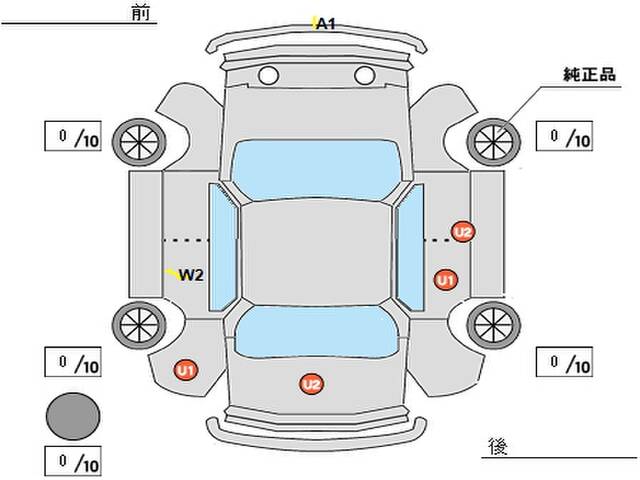 前

A1

純正品

0 /10

0 /10

U2

W2

U1

0 /10

0 /10

U1

U2

0 /10

後