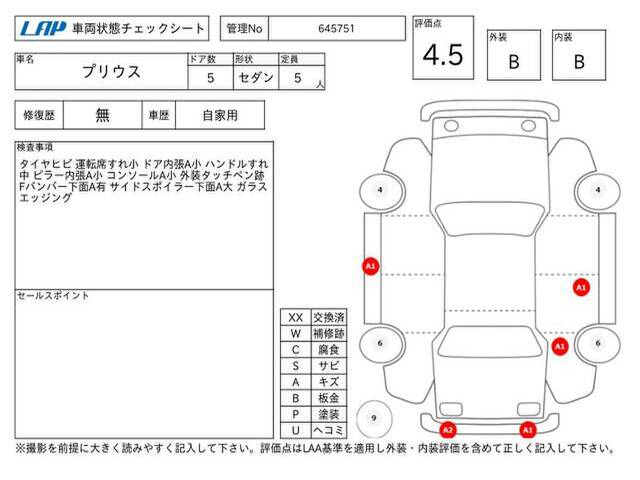 LAP 車両状態チェックシート

管理No 645751

評価点 4.5

外装 B

内装 B

| 車名 | ドア数 | 形状 | 定員 |
|---|---|---|---|
| プリウス | 5 | セダン | 5 人 |

| 修復歴 | 無 | 車歴 | 自家用 |
|---|---|---|---|

検査事項
タイヤヒビ 運転席すれ小 ドア内張A小 ハンドルすれ中 ピラー内張A小 コンソールA小 外装タッチペン跡 Fバンパー下面A有 サイドスポイラー下面A大 ガラスエッジング

セールスポイント

| XX | 交換済 |
|---|---|
| W | 補修跡 |
| C | 腐食 |
| S | サビ |
| A | キズ |
| B | 板金 |
| P | 塗装 |
| U | ヘコミ |

4 4 A1 A1 6 A1 6 9 A2 A1

※撮影を前提に大きく読みやすく記入して下さい。評価点はLAA基準を適用し外装・内装評価を含めて正しく記入して下さい。