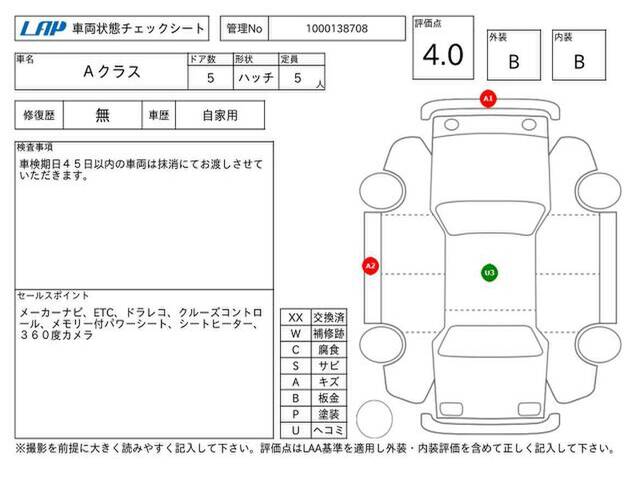 LAP 車両状態チェックシート

管理No 1000138708

評価点 4.0

外装 B

内装 B

| 車名 | ドア数 | 形状 | 定員 |
|---|---|---|---|
| Aクラス | 5 | ハッチ | 5 人 |

| 修復歴 | 無 | 車歴 | 自家用 |
|---|---|---|---|

検査事項
車検期日45日以内の車両は抹消にてお渡しさせていただきます。

セールスポイント
メーカーナビ、ETC、ドラレコ、クルーズコントロール、メモリー付パワーシート、シートヒーター、360度カメラ

| XX | 交換済 |
|---|---|
| W | 補修跡 |
| C | 腐食 |
| S | サビ |
| A | キズ |
| B | 板金 |
| P | 塗装 |
| U | ヘコミ |

A1

A2

U3

※撮影を前提に大きく読みやすく記入して下さい。評価点はLAA基準を適用し外装・内装評価を含めて正しく記入して下さい。