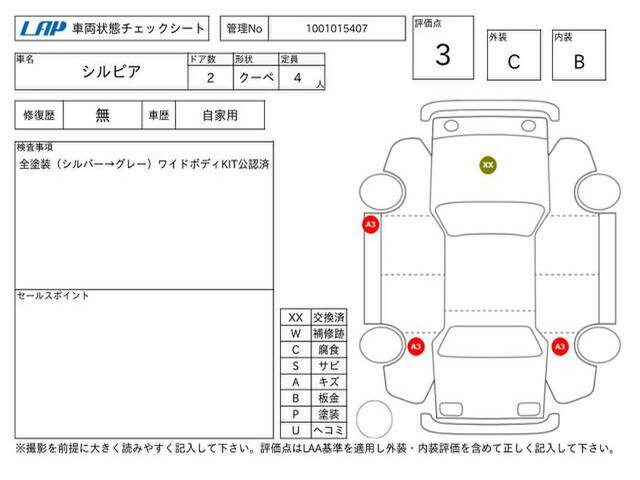 LAP 車両状態チェックシート

管理No 1001015407

評価点
3

外装
C

内装
B

| 車名 | ドア数 | 形状 | 定員 |
|---|---|---|---|
| シルビア | 2 | クーペ | 4 人 |

| 修復歴 | 無 | 車歴 | 自家用 |
|---|---|---|---|

検査事項
全塗装（シルバー→グレー）ワイドボディKIT公認済

セールスポイント

| XX | 交換済 |
|---|---|
| W | 補修跡 |
| C | 腐食 |
| S | サビ |
| A | キズ |
| B | 板金 |
| P | 塗装 |
| U | ヘコミ |

XX
A3
A3
A3

※撮影を前提に大きく読みやすく記入して下さい。評価点はLAA基準を適用し外装・内装評価を含めて正しく記入して下さい。