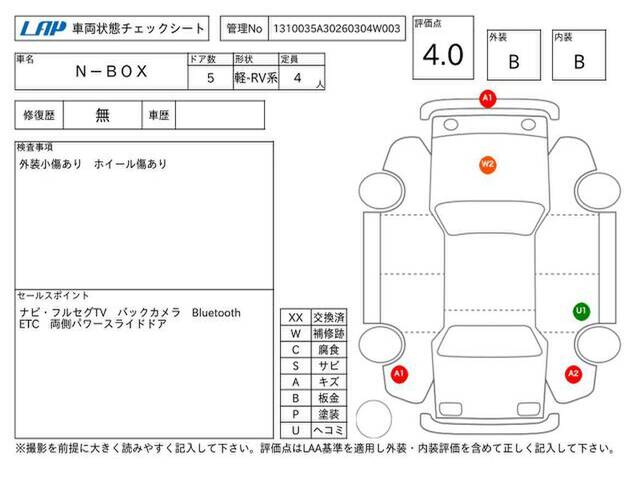 LAP 車両状態チェックシート

管理No 1310035A30260304W003

評価点 4.0

外装 B

内装 B

| 車名 | ドア数 | 形状 | 定員 |
|---|---|---|---|
| N－BOX | 5 | 軽-RV系 | 4 人 |

修復歴 無 車歴

検査事項
外装小傷あり　ホイール傷あり

セールスポイント
ナビ・フルセグTV　バックカメラ　Bluetooth
ETC　両側パワースライドドア

| XX | 交換済 |
|---|---|
| W | 補修跡 |
| C | 腐食 |
| S | サビ |
| A | キズ |
| B | 板金 |
| P | 塗装 |
| U | ヘコミ |

A1
W2
U1
A1
A2

※撮影を前提に大きく読みやすく記入して下さい。評価点はLAA基準を適用し外装・内装評価を含めて正しく記入して下さい。