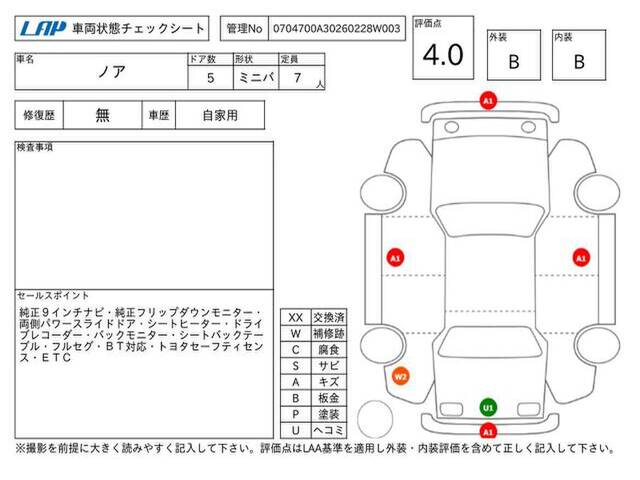 LAP 車両状態チェックシート

管理No 0704700A30260228W003

評価点 4.0

外装 B

内装 B

| 車名 | ドア数 | 形状 | 定員 |
|---|---|---|---|
| ノア | 5 | ミニバ | 7 人 |

| 修復歴 | 無 | 車歴 | 自家用 |
|---|---|---|---|

検査事項

セールスポイント

純正９インチナビ・純正フリップダウンモニター・両側パワースライドドア・シートヒーター・ドライブレコーダー・バックモニター・シートバックテーブル・フルセグ・ＢＴ対応・トヨタセーフティセンス・ＥＴＣ

| XX | 交換済 |
|---|---|
| W | 補修跡 |
| C | 腐食 |
| S | サビ |
| A | キズ |
| B | 板金 |
| P | 塗装 |
| U | ヘコミ |

A1

A1

A1

W2

U1

A1

※撮影を前提に大きく読みやすく記入して下さい。評価点はLAA基準を適用し外装・内装評価を含めて正しく記入して下さい。