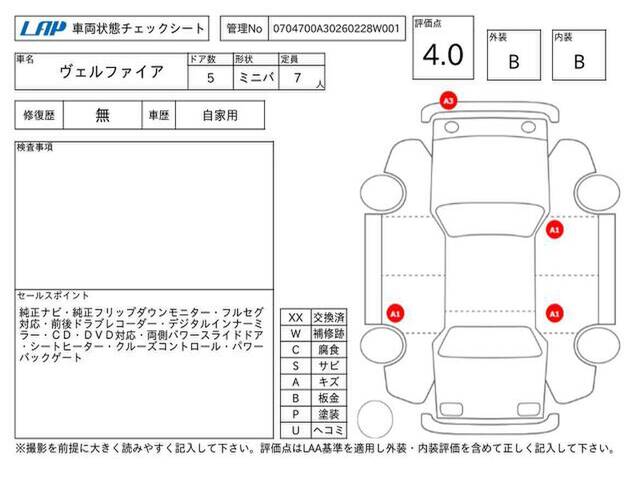 LAP 車両状態チェックシート

管理No 0704700A30260228W001

評価点 4.0

外装 B

内装 B

| 車名 | ドア数 | 形状 | 定員 |
|---|---|---|---|
| ヴェルファイア | 5 | ミニバ | 7 人 |

| 修復歴 | 無 | 車歴 | 自家用 |
|---|---|---|---|

検査事項

セールスポイント

純正ナビ・純正フリップダウンモニター・フルセグ対応・前後ドラブレコーダー・デジタルインナーミラー・CD・DVD対応・両側パワースライドドア・シートヒーター・クルーズコントロール・パワーバックゲート

| XX | 交換済 |
|---|---|
| W | 補修跡 |
| C | 腐食 |
| S | サビ |
| A | キズ |
| B | 板金 |
| P | 塗装 |
| U | ヘコミ |

A3

A1

A1

A1

※撮影を前提に大きく読みやすく記入して下さい。評価点はLAA基準を適用し外装・内装評価を含めて正しく記入して下さい。