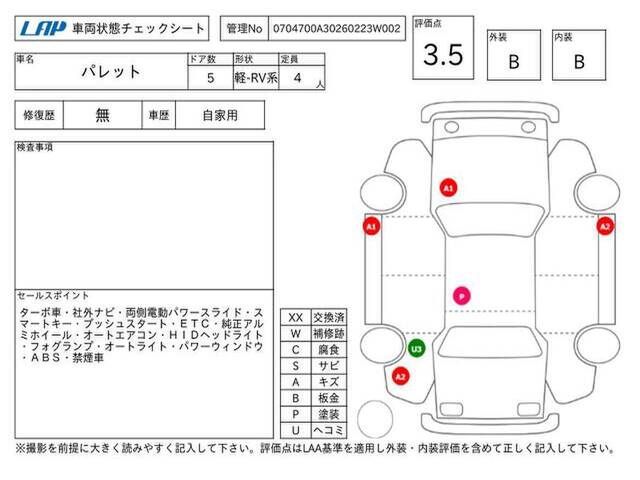 LAP 車両状態チェックシート

管理No 0704700A30260223W002

評価点 3.5

外装 B

内装 B

| 車名 | ドア数 | 形状 | 定員 |
|---|---|---|---|
| パレット | 5 | 軽-RV系 | 4 人 |

| 修復歴 | 無 | 車歴 | 自家用 |
|---|---|---|---|

検査事項

セールスポイント

ターボ車・社外ナビ・両側電動パワースライド・スマートキー・プッシュスタート・ETC・純正アルミホイール・オートエアコン・HIDヘッドライト・フォグランプ・オートライト・パワーウィンドウ・ABS・禁煙車

| XX | 交換済 |
|---|---|
| W | 補修跡 |
| C | 腐食 |
| S | サビ |
| A | キズ |
| B | 板金 |
| P | 塗装 |
| U | ヘコミ |

A1

A1

A2

P

U3

A2

※撮影を前提に大きく読みやすく記入して下さい。評価点はLAA基準を適用し外装・内装評価を含めて正しく記入して下さい。