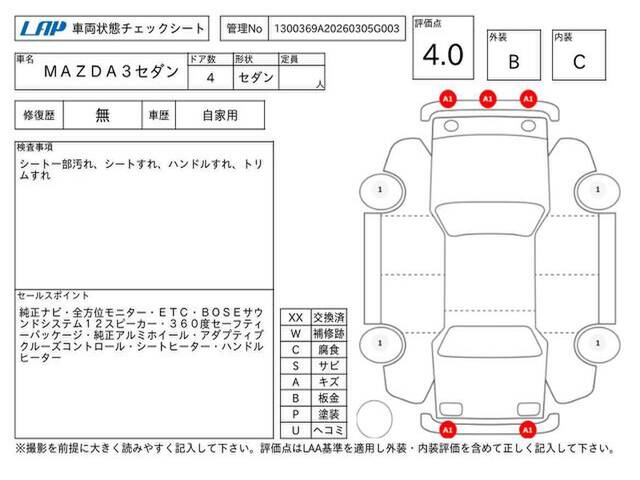 LAP 車両状態チェックシート

管理No 1300369A20260305G003

評価点 4.0

外装 B

内装 C

| 車名 | ドア数 | 形状 | 定員 |
|---|---|---|---|
| ＭＡＺＤＡ３セダン | 4 | セダン | 人 |

| 修復歴 | 無 | 車歴 | 自家用 |
|---|---|---|---|

検査事項
シート一部汚れ、シートすれ、ハンドルすれ、トリムすれ

セールスポイント
純正ナビ・全方位モニター・ＥＴＣ・ＢＯＳＥサウンドシステム１２スピーカー・３６０度セーフティーパッケージ・純正アルミホイール・アダプティブクルーズコントロール・シートヒーター・ハンドルヒーター

| XX | 交換済 |
|---|---|
| W | 補修跡 |
| C | 腐食 |
| S | サビ |
| A | キズ |
| B | 板金 |
| P | 塗装 |
| U | ヘコミ |

A1 A1 A1
1 1
1 1
A1 A1

※撮影を前提に大きく読みやすく記入して下さい。評価点はLAA基準を適用し外装・内装評価を含めて正しく記入して下さい。