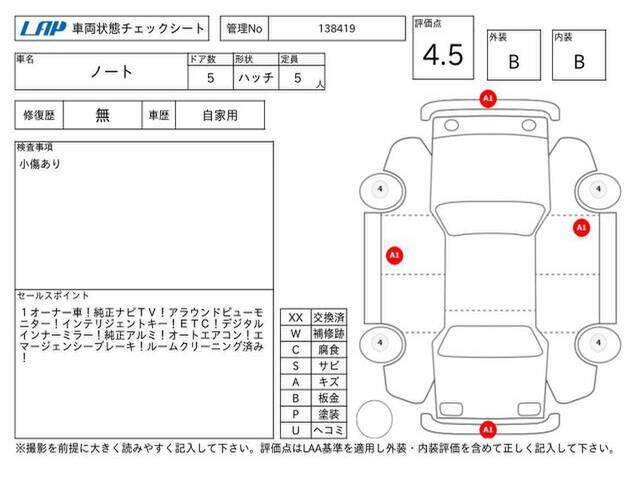 LAP 車両状態チェックシート

管理No 138419

評価点 4.5

外装 B

内装 B

| 車名 | ドア数 | 形状 | 定員 |
|---|---|---|---|
| ノート | 5 | ハッチ | 5 人 |

| 修復歴 | 無 | 車歴 | 自家用 |
|---|---|---|---|

検査事項
小傷あり

セールスポイント
１オーナー車！純正ナビＴＶ！アラウンドビューモニター！インテリジェントキー！ＥＴＣ！デジタルインナーミラー！純正アルミ！オートエアコン！エマージェンシーブレーキ！ルームクリーニング済み！

| XX | 交換済 |
|---|---|
| W | 補修跡 |
| C | 腐食 |
| S | サビ |
| A | キズ |
| B | 板金 |
| P | 塗装 |
| U | ヘコミ |

A1
4
4
A1
A1
4
4
A1

※撮影を前提に大きく読みやすく記入して下さい。評価点はLAA基準を適用し外装・内装評価を含めて正しく記入して下さい。