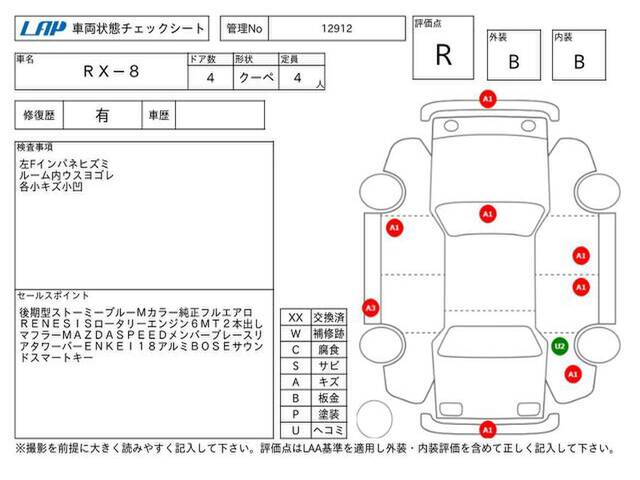 LAP 車両状態チェックシート

管理No 12912

評価点
R

外装
B

内装
B

| 車名 | ドア数 | 形状 | 定員 |
|---|---|---|---|
| RX－8 | 4 | クーペ | 4 人 |

修復歴 有 車歴

検査事項
左Fインパネヒズミ
ルーム内ウスヨゴレ
各小キズ小凹

セールスポイント
後期型ストーミーブルーMカラー純正フルエアロRENESISロータリーエンジン6MT2本出しマフラーMAZDASPEEDメンバーブレースリアタワーバーENKEI18アルミBOSEサウンドスマートキー

| XX | 交換済 |
|---|---|
| W | 補修跡 |
| C | 腐食 |
| S | サビ |
| A | キズ |
| B | 板金 |
| P | 塗装 |
| U | ヘコミ |

A1
A1
A1
A1
A1
A3
U2
A1
A1

※撮影を前提に大きく読みやすく記入して下さい。評価点はLAA基準を適用し外装・内装評価を含めて正しく記入して下さい。