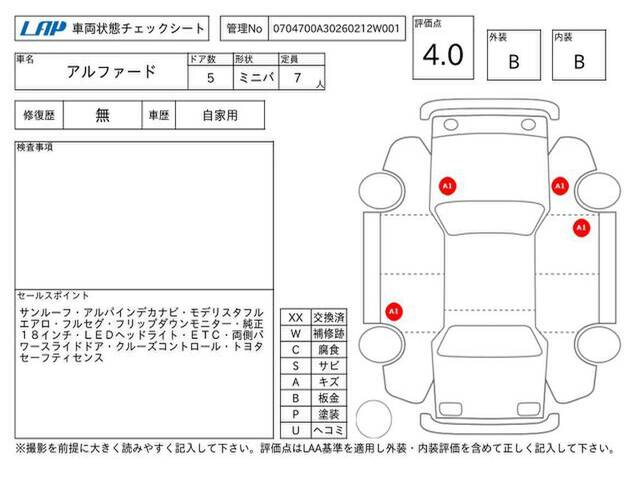 LAP 車両状態チェックシート

管理No 0704700A30260212W001

評価点 4.0

外装 B

内装 B

| 車名 | ドア数 | 形状 | 定員 |
|---|---|---|---|
| アルファード | 5 | ミニバ | 7 人 |

| 修復歴 | 無 | 車歴 | 自家用 |
|---|---|---|---|

検査事項

セールスポイント
サンルーフ・アルパインデカナビ・モデリスタフルエアロ・フルセグ・フリップダウンモニター・純正18インチ・LEDヘッドライト・ETC・両側パワースライドドア・クルーズコントロール・トヨタセーフティセンス

| XX | 交換済 |
|---|---|
| W | 補修跡 |
| C | 腐食 |
| S | サビ |
| A | キズ |
| B | 板金 |
| P | 塗装 |
| U | ヘコミ |

A1
A1
A1
A1

※撮影を前提に大きく読みやすく記入して下さい。評価点はLAA基準を適用し外装・内装評価を含めて正しく記入して下さい。