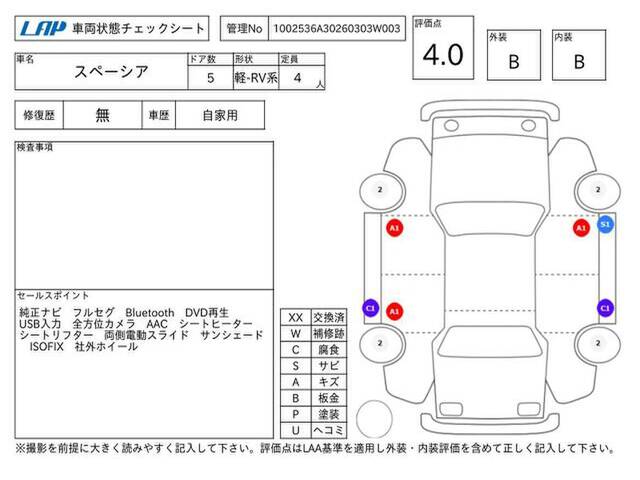 LAP 車両状態チェックシート

管理No 1002536A30260303W003

評価点 4.0

外装 B

内装 B

| 車名 | ドア数 | 形状 | 定員 |
|---|---|---|---|
| スペーシア | 5 | 軽-RV系 | 4 人 |

| 修復歴 | 無 | 車歴 | 自家用 |
|---|---|---|---|

検査事項

セールスポイント
純正ナビ フルセグ Bluetooth DVD再生
USB入力 全方位カメラ AAC シートヒーター
シートリフター 両側電動スライド サンシェード
ISOFIX 社外ホイール

| XX | 交換済 |
|---|---|
| W | 補修跡 |
| C | 腐食 |
| S | サビ |
| A | キズ |
| B | 板金 |
| P | 塗装 |
| U | ヘコミ |

2 2 A1 A1 S1 C1 A1 C1 2 2

※撮影を前提に大きく読みやすく記入して下さい。評価点はLAA基準を適用し外装・内装評価を含めて正しく記入して下さい。