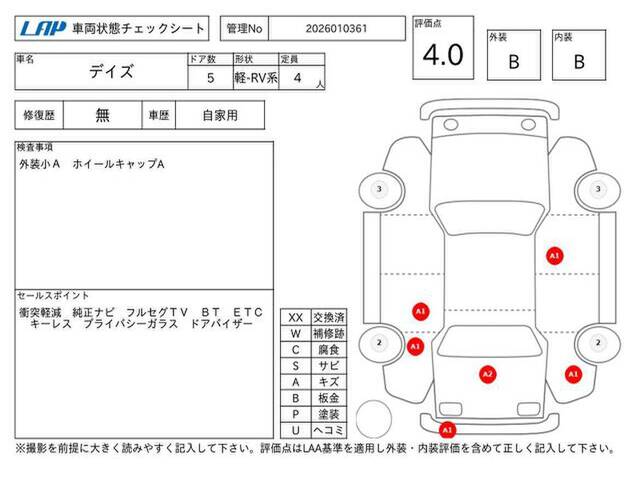 LAP 車両状態チェックシート

管理No 2026010361

評価点 4.0

外装 B

内装 B

| 車名 | ドア数 | 形状 | 定員 |
|---|---|---|---|
| デイズ | 5 | 軽-RV系 | 4 人 |

| 修復歴 | 無 | 車歴 | 自家用 |
|---|---|---|---|

検査事項
外装小A ホイールキャップA

セールスポイント
衝突軽減 純正ナビ フルセグTV BT ETC キーレス プライバシーガラス ドアバイザー

| XX | 交換済 |
|---|---|
| W | 補修跡 |
| C | 腐食 |
| S | サビ |
| A | キズ |
| B | 板金 |
| P | 塗装 |
| U | ヘコミ |

3 3 A1 A1 2 A1 2 A2 A1 A1

※撮影を前提に大きく読みやすく記入して下さい。評価点はLAA基準を適用し外装・内装評価を含めて正しく記入して下さい。