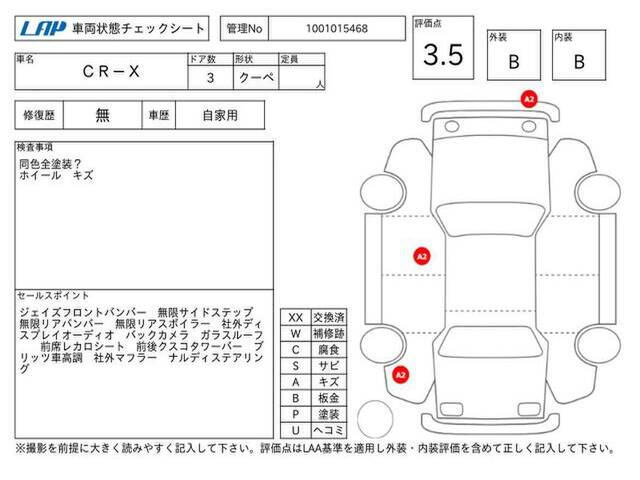 LAP 車両状態チェックシート

管理No 1001015468

評価点 3.5

外装 B

内装 B

| 車名 | ドア数 | 形状 | 定員 |
|---|---|---|---|
| CR－X | 3 | クーペ | 人 |

| 修復歴 | 無 | 車歴 | 自家用 |
|---|---|---|---|

検査事項
同色全塗装？
ホイール　キズ

セールスポイント
ジェイズフロントバンパー　無限サイドステップ　無限リアバンパー　無限リアスポイラー　社外ディスプレイオーディオ　バックカメラ　ガラスルーフ　前席レカロシート　前後クスコタワーバー　ブリッツ車高調　社外マフラー　ナルディステアリング

| XX | 交換済 |
|---|---|
| W | 補修跡 |
| C | 腐食 |
| S | サビ |
| A | キズ |
| B | 板金 |
| P | 塗装 |
| U | ヘコミ |

A2

A2

A2

※撮影を前提に大きく読みやすく記入して下さい。評価点はLAA基準を適用し外装・内装評価を含めて正しく記入して下さい。