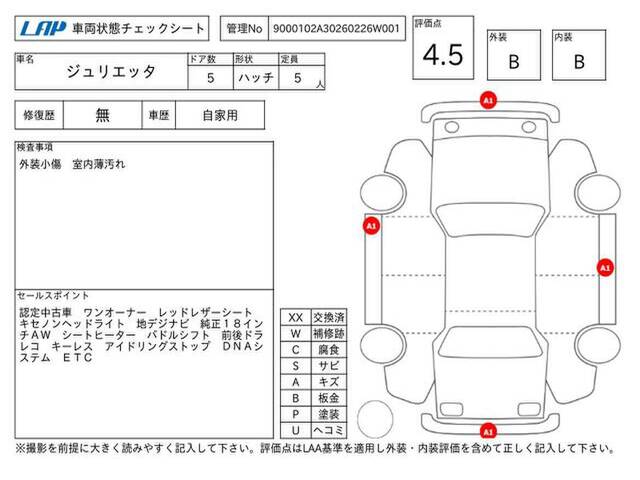 LAP 車両状態チェックシート

管理No 9000102A30260226W001

評価点 4.5

外装 B

内装 B

| 車名 | ドア数 | 形状 | 定員 |
|---|---|---|---|
| ジュリエッタ | 5 | ハッチ | 5 人 |

| 修復歴 | 無 | 車歴 | 自家用 |
|---|---|---|---|

検査事項
外装小傷　室内薄汚れ

セールスポイント
認定中古車　ワンオーナー　レッドレザーシート　キセノンヘッドライト　地デジナビ　純正18インチAW　シートヒーター　パドルシフト　前後ドラレコ　キーレス　アイドリングストップ　DNAシステム　ETC

| XX | 交換済 |
|---|---|
| W | 補修跡 |
| C | 腐食 |
| S | サビ |
| A | キズ |
| B | 板金 |
| P | 塗装 |
| U | ヘコミ |

A1
A1
A1
A1

※撮影を前提に大きく読みやすく記入して下さい。評価点はLAA基準を適用し外装・内装評価を含めて正しく記入して下さい。