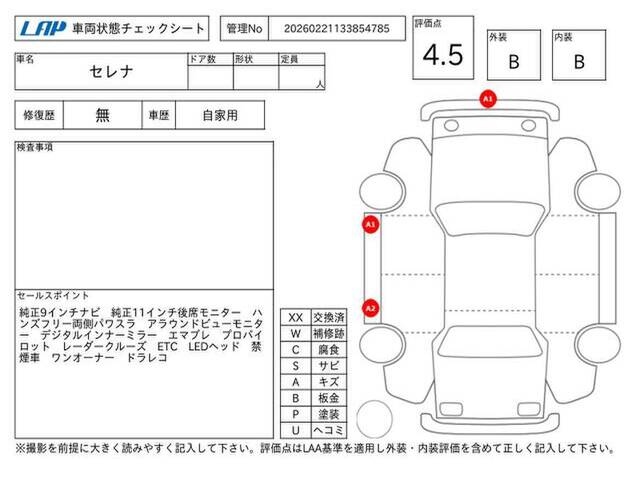 LAP 車両状態チェックシート

管理No 20260221133854785

評価点 4.5

外装 B

内装 B

| 車名 | ドア数 | 形状 | 定員 |
|---|---|---|---|
| セレナ | | | 人 |

| 修復歴 | 無 | 車歴 | 自家用 |
|---|---|---|---|

検査事項

セールスポイント

純正9インチナビ 純正11インチ後席モニター ハンズフリー両側パワスラ アラウンドビューモニター デジタルインナーミラー エマブレ プロパイロット レーダークルーズ ETC LEDヘッド 禁煙車 ワンオーナー ドラレコ

| XX | 交換済 |
|---|---|
| W | 補修跡 |
| C | 腐食 |
| S | サビ |
| A | キズ |
| B | 板金 |
| P | 塗装 |
| U | ヘコミ |

A1

A1

A2

※撮影を前提に大きく読みやすく記入して下さい。評価点はLAA基準を適用し外装・内装評価を含めて正しく記入して下さい。