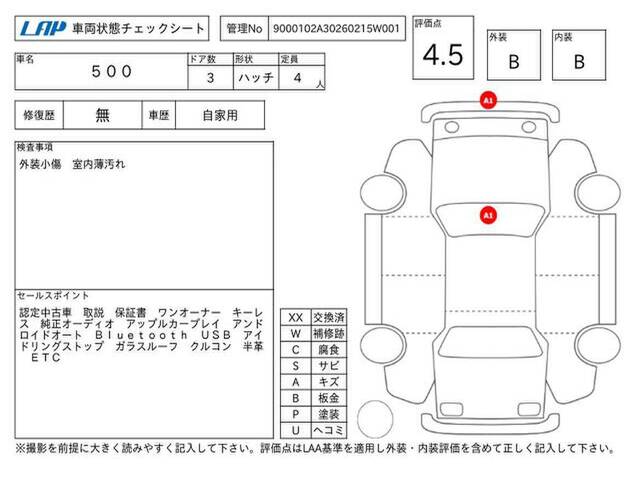 LAP 車両状態チェックシート

管理No 9000102A30260215W001

評価点
4.5

外装
B

内装
B

| 車名 | ドア数 | 形状 | 定員 |
|---|---|---|---|
| 500 | 3 | ハッチ | 4 人 |

| 修復歴 | 無 | 車歴 | 自家用 |
|---|---|---|---|

検査事項
外装小傷 室内薄汚れ

セールスポイント
認定中古車 取説 保証書 ワンオーナー キーレス 純正オーディオ アップルカープレイ アンドロイドオート Bluetooth USB アイドリングストップ ガラスルーフ クルコン 半革 ETC

| XX | 交換済 |
|---|---|
| W | 補修跡 |
| C | 腐食 |
| S | サビ |
| A | キズ |
| B | 板金 |
| P | 塗装 |
| U | ヘコミ |

A1

A1

※撮影を前提に大きく読みやすく記入して下さい。評価点はLAA基準を適用し外装・内装評価を含めて正しく記入して下さい。