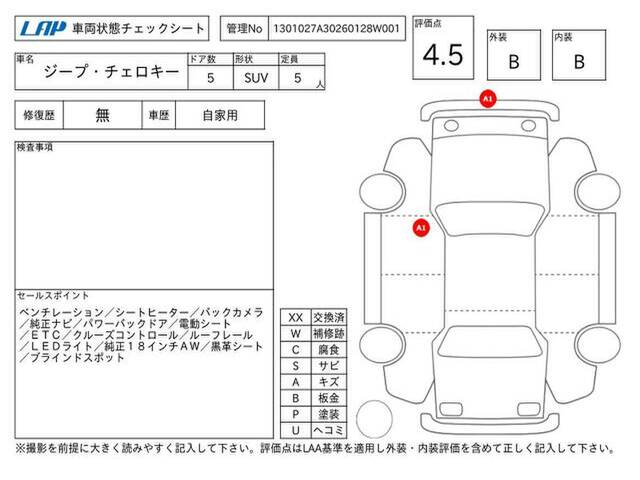 LAP 車両状態チェックシート

管理No 1301027A30260128W001

評価点
4.5

外装
B

内装
B

| 車名 | ドア数 | 形状 | 定員 |
|---|---|---|---|
| ジープ・チェロキー | 5 | SUV | 5 人 |

| 修復歴 | 無 | 車歴 | 自家用 |
|---|---|---|---|

検査事項

セールスポイント
ベンチレーション／シートヒーター／バックカメラ／純正ナビ／パワーバックドア／電動シート／ＥＴＣ／クルーズコントロール／ルーフレール／ＬＥＤライト／純正１８インチＡＷ／黒革シート／ブラインドスポット

| XX | 交換済 |
|---|---|
| W | 補修跡 |
| C | 腐食 |
| S | サビ |
| A | キズ |
| B | 板金 |
| P | 塗装 |
| U | ヘコミ |

A1

A1

※撮影を前提に大きく読みやすく記入して下さい。評価点はLAA基準を適用し外装・内装評価を含めて正しく記入して下さい。