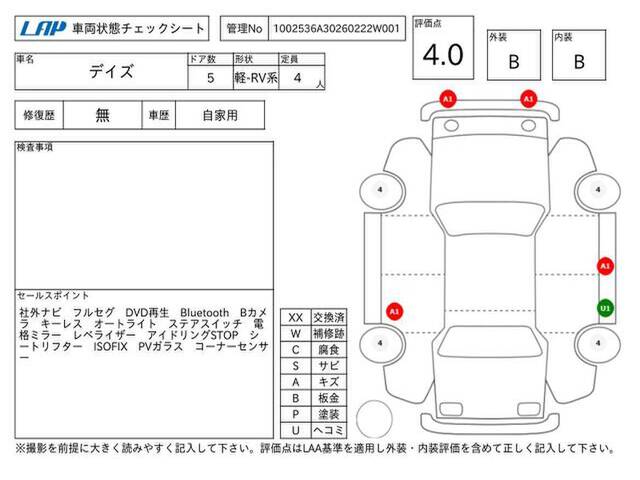 LAP 車両状態チェックシート

管理No 1002536A30260222W001

評価点
4.0

外装
B

内装
B

| 車名 | ドア数 | 形状 | 定員 |
|---|---|---|---|
| デイズ | 5 | 軽-RV系 | 4 人 |

| 修復歴 | 無 | 車歴 | 自家用 |
|---|---|---|---|

検査事項

セールスポイント
社外ナビ フルセグ DVD再生 Bluetooth Bカメラ キーレス オートライト ステアスイッチ 電格ミラー レベライザー アイドリングSTOP シートリフター ISOFIX PVガラス コーナーセンサー

| XX | 交換済 |
|---|---|
| W | 補修跡 |
| C | 腐食 |
| S | サビ |
| A | キズ |
| B | 板金 |
| P | 塗装 |
| U | ヘコミ |

A1
A1
4
4
A1
A1
U1
4
4

※撮影を前提に大きく読みやすく記入して下さい。評価点はLAA基準を適用し外装・内装評価を含めて正しく記入して下さい。