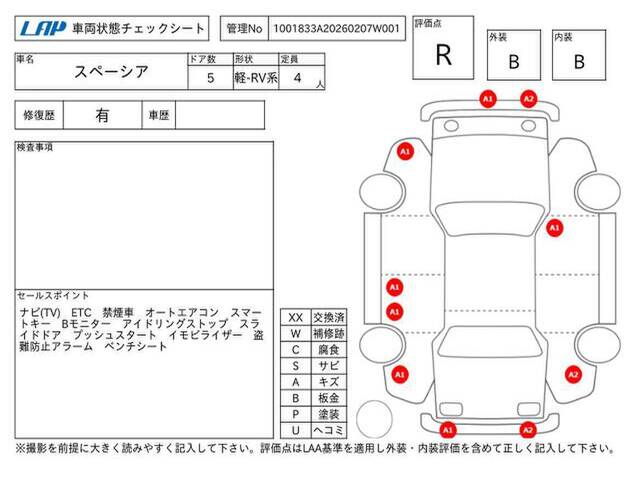 LAP 車両状態チェックシート

管理No 1001833A20260207W001

評価点
R

外装
B

内装
B

| 車名 | ドア数 | 形状 | 定員 |
|---|---|---|---|
| スペーシア | 5 | 軽-RV系 | 4 人 |

| 修復歴 | 有 | 車歴 | |
|---|---|---|---|

検査事項

セールスポイント
ナビ(TV) ETC 禁煙車 オートエアコン スマートキー Bモニター アイドリングストップ スライドドア プッシュスタート イモビライザー 盗難防止アラーム ベンチシート

| XX | 交換済 |
|---|---|
| W | 補修跡 |
| C | 腐食 |
| S | サビ |
| A | キズ |
| B | 板金 |
| P | 塗装 |
| U | ヘコミ |

A1 A2 A1 A1 A1 A1 A1 A2 A1 A2

※撮影を前提に大きく読みやすく記入して下さい。評価点はLAA基準を適用し外装・内装評価を含めて正しく記入して下さい。