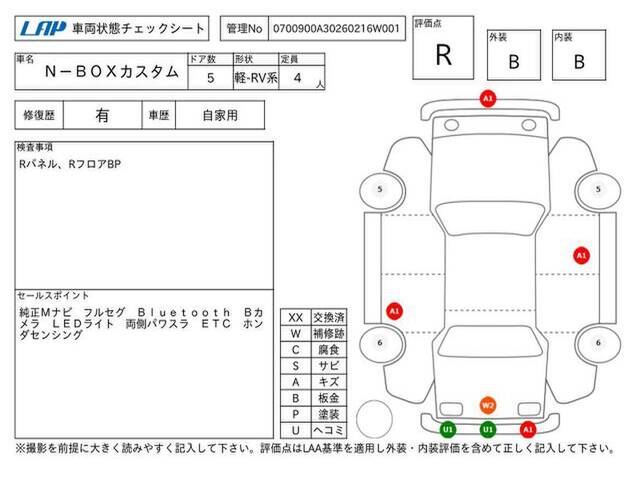 LAP 車両状態チェックシート

管理No 0700900A30260216W001

評価点 R

外装 B

内装 B

| 車名 | ドア数 | 形状 | 定員 |
|---|---|---|---|
| N－BOXカスタム | 5 | 軽-RV系 | 4 人 |

| 修復歴 | 有 | 車歴 | 自家用 |
|---|---|---|---|

検査事項
Rパネル、RフロアBP

セールスポイント
純正Mナビ フルセグ Bluetooth Bカメラ LEDライト 両側パワスラ ETC ホンダセンシング

| XX | 交換済 |
|---|---|
| W | 補修跡 |
| C | 腐食 |
| S | サビ |
| A | キズ |
| B | 板金 |
| P | 塗装 |
| U | ヘコミ |

A1
5
5
A1
A1
6
6
W2
U1
U1
A1

※撮影を前提に大きく読みやすく記入して下さい。評価点はLAA基準を適用し外装・内装評価を含めて正しく記入して下さい。