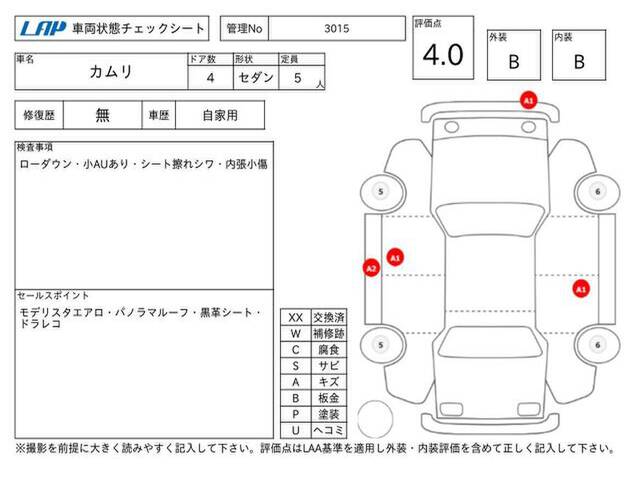 LAP 車両状態チェックシート

管理No 3015

評価点 4.0

外装 B

内装 B

| 車名 | ドア数 | 形状 | 定員 |
|---|---|---|---|
| カムリ | 4 | セダン | 5 人 |

| 修復歴 | 無 | 車歴 | 自家用 |
|---|---|---|---|

検査事項
ローダウン・小AUあり・シート擦れシワ・内張小傷

セールスポイント
モデリスタエアロ・パノラマルーフ・黒革シート・ドラレコ

| XX | 交換済 |
|---|---|
| W | 補修跡 |
| C | 腐食 |
| S | サビ |
| A | キズ |
| B | 板金 |
| P | 塗装 |
| U | ヘコミ |

A1
5
6
A1
A2
A1
5
6

※撮影を前提に大きく読みやすく記入して下さい。評価点はLAA基準を適用し外装・内装評価を含めて正しく記入して下さい。