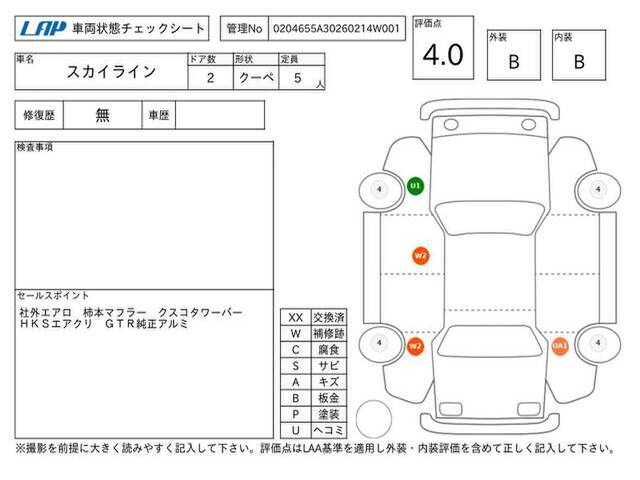 LAP 車両状態チェックシート

管理No 0204655A30260214W001

評価点 4.0

外装 B

内装 B

| 車名 | ドア数 | 形状 | 定員 |
|---|---|---|---|
| スカイライン | 2 | クーペ | 5 人 |

| 修復歴 | 無 | 車歴 | |
|---|---|---|---|

検査事項

セールスポイント
社外エアロ　柿本マフラー　クスコタワーバー
ＨＫＳエアクリ　ＧＴＲ純正アルミ

| XX | 交換済 |
|---|---|
| W | 補修跡 |
| C | 腐食 |
| S | サビ |
| A | キズ |
| B | 板金 |
| P | 塗装 |
| U | ヘコミ |

4
U1
4
W2
4
W2
UA1
4

※撮影を前提に大きく読みやすく記入して下さい。評価点はLAA基準を適用し外装・内装評価を含めて正しく記入して下さい。