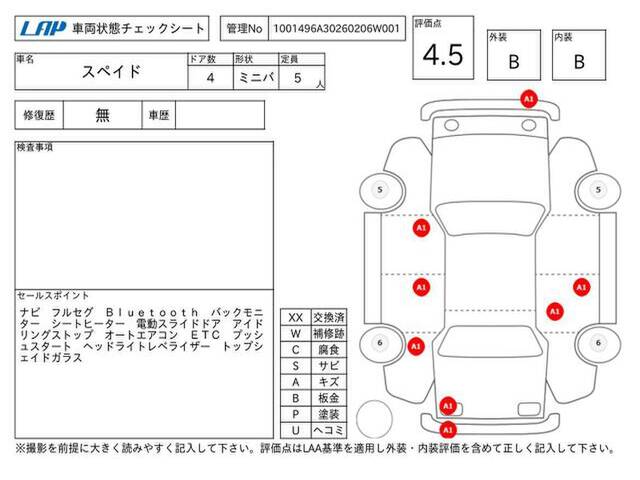 LAP 車両状態チェックシート

管理No 1001496A30260206W001

評価点 4.5

外装 B

内装 B

| 車名 | ドア数 | 形状 | 定員 |
|---|---|---|---|
| スペイド | 4 | ミニバ | 5 人 |

| 修復歴 | 無 | 車歴 | |
|---|---|---|---|

検査事項

セールスポイント

ナビ フルセグ Bluetooth バックモニター シートヒーター 電動スライドドア アイドリングストップ オートエアコン ETC プッシュスタート ヘッドライトレベライザー トップシェイドガラス

| XX | 交換済 |
|---|---|
| W | 補修跡 |
| C | 腐食 |
| S | サビ |
| A | キズ |
| B | 板金 |
| P | 塗装 |
| U | ヘコミ |

A1
5
5
A1
A1
A1
A1
6
A1
6
A1
A1

※撮影を前提に大きく読みやすく記入して下さい。評価点はLAA基準を適用し外装・内装評価を含めて正しく記入して下さい。