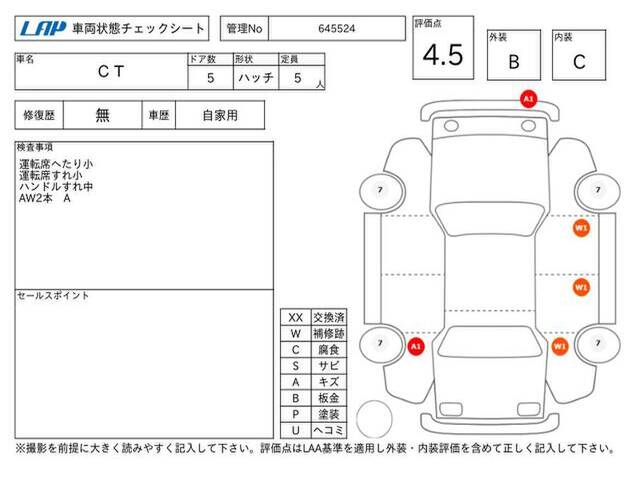 LAP 車両状態チェックシート

管理No 645524

評価点 4.5

外装 B

内装 C

| 車名 | ドア数 | 形状 | 定員 |
|---|---|---|---|
| CT | 5 | ハッチ | 5 人 |

| 修復歴 | 無 | 車歴 | 自家用 |
|---|---|---|---|

検査事項
運転席へたり小
運転席すれ小
ハンドルすれ中
AW2本 A

セールスポイント

| XX | 交換済 |
|---|---|
| W | 補修跡 |
| C | 腐食 |
| S | サビ |
| A | キズ |
| B | 板金 |
| P | 塗装 |
| U | ヘコミ |

A1
7
7
W1
W1
7
A1
W1
7

※撮影を前提に大きく読みやすく記入して下さい。評価点はLAA基準を適用し外装・内装評価を含めて正しく記入して下さい。