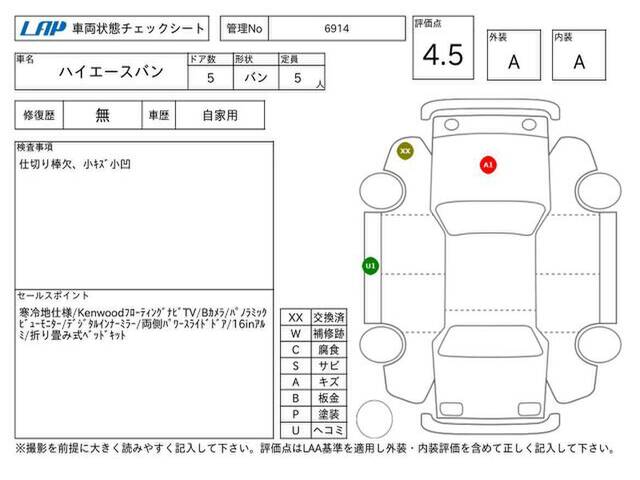 LAP 車両状態チェックシート

管理No 6914

評価点 4.5

外装 A

内装 A

| 車名 | ドア数 | 形状 | 定員 |
|---|---|---|---|
| ハイエースバン | 5 | バン | 5 人 |

| 修復歴 | 無 | 車歴 | 自家用 |
|---|---|---|---|

検査事項
仕切り棒欠、小ｷｽﾞ小凹

セールスポイント
寒冷地仕様/KenwoodﾌﾛｰﾃｨﾝｸﾞﾅﾋﾞTV/Bｶﾒﾗ/ﾊﾟﾉﾗﾐｯｸﾋﾞｭｰﾓﾆﾀｰ/ﾃﾞｼﾞﾀﾙｲﾝﾅｰﾐﾗｰ/両側ﾊﾟﾜｰｽﾗｲﾄﾞﾄﾞｱ/16inｱﾙﾐ/折り畳み式ﾍﾞｯﾄﾞｷｯﾄ

| XX | 交換済 |
|---|---|
| W | 補修跡 |
| C | 腐食 |
| S | サビ |
| A | キズ |
| B | 板金 |
| P | 塗装 |
| U | ヘコミ |

XX
A1
U1

※撮影を前提に大きく読みやすく記入して下さい。評価点はLAA基準を適用し外装・内装評価を含めて正しく記入して下さい。