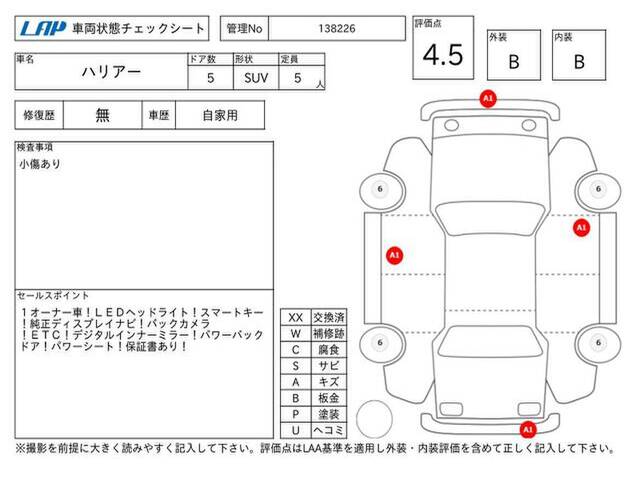 LAP 車両状態チェックシート

管理No 138226

評価点 4.5

外装 B

内装 B

| 車名 | ドア数 | 形状 | 定員 |
|---|---|---|---|
| ハリアー | 5 | SUV | 5 人 |

| 修復歴 | 無 | 車歴 | 自家用 |
|---|---|---|---|

検査事項
小傷あり

セールスポイント
１オーナー車！ＬＥＤヘッドライト！スマートキー！純正ディスプレイナビ！バックカメラ！ＥＴＣ！デジタルインナーミラー！パワーバックドア！パワーシート！保証書あり！

| XX | 交換済 |
|---|---|
| W | 補修跡 |
| C | 腐食 |
| S | サビ |
| A | キズ |
| B | 板金 |
| P | 塗装 |
| U | ヘコミ |

A1
6
6
A1
A1
6
6
A1

※撮影を前提に大きく読みやすく記入して下さい。評価点はLAA基準を適用し外装・内装評価を含めて正しく記入して下さい。