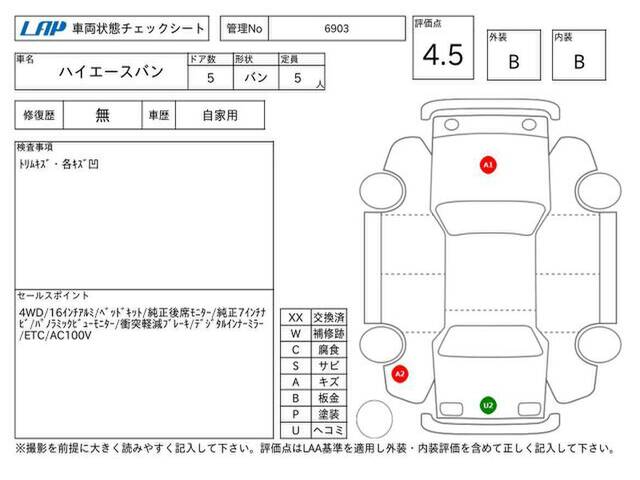 LAP 車両状態チェックシート

管理No 6903

評価点 4.5

外装 B

内装 B

| 車名 | ドア数 | 形状 | 定員 |
|---|---|---|---|
| ハイエースバン | 5 | バン | 5 人 |

| 修復歴 | 無 | 車歴 | 自家用 |
|---|---|---|---|

検査事項
ﾄﾘﾑｷｽﾞ・各ｷｽﾞ凹

セールスポイント
4WD/16ｲﾝﾁｱﾙﾐ/ﾍﾞｯﾄﾞｷｯﾄ/純正後席ﾓﾆﾀｰ/純正7ｲﾝﾁﾅﾋﾞ/ﾊﾟﾉﾗﾐｯｸﾋﾞｭｰﾓﾆﾀｰ/衝突軽減ﾌﾞﾚｰｷ/ﾃﾞｼﾞﾀﾙｲﾝﾅｰﾐﾗｰ/ETC/AC100V

| XX | 交換済 |
|---|---|
| W | 補修跡 |
| C | 腐食 |
| S | サビ |
| A | キズ |
| B | 板金 |
| P | 塗装 |
| U | ヘコミ |

A1

A2

U2

※撮影を前提に大きく読みやすく記入して下さい。評価点はLAA基準を適用し外装・内装評価を含めて正しく記入して下さい。