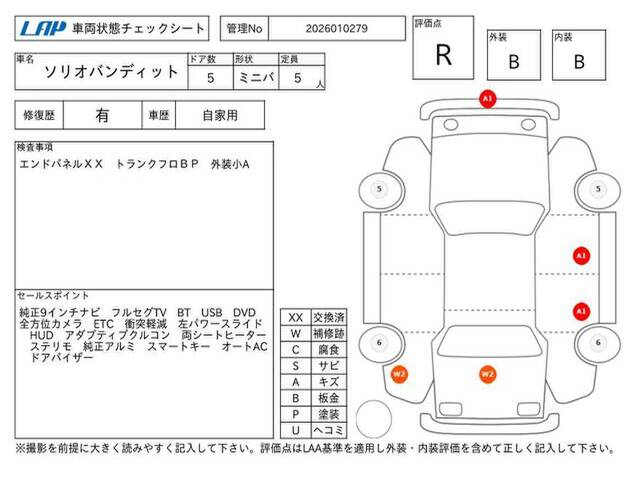 LAP 車両状態チェックシート

管理No 2026010279

評価点
R

外装
B

内装
B

| 車名 | ドア数 | 形状 | 定員 |
|---|---|---|---|
| ソリオバンディット | 5 | ミニバ | 5 人 |

| 修復歴 | 有 | 車歴 | 自家用 |
|---|---|---|---|

検査事項
エンドパネルＸＸ　トランクフロＢＰ　外装小A

セールスポイント
純正9インチナビ　フルセグTV　BT　USB　DVD　全方位カメラ　ETC　衝突軽減　左パワースライド　HUD　アダプティブクルコン　両シートヒーター　ステリモ　純正アルミ　スマートキー　オートAC　ドアバイザー

| XX | 交換済 |
|---|---|
| W | 補修跡 |
| C | 腐食 |
| S | サビ |
| A | キズ |
| B | 板金 |
| P | 塗装 |
| U | ヘコミ |

A1
5
5
A1
A1
6
6
W2
W2

※撮影を前提に大きく読みやすく記入して下さい。評価点はLAA基準を適用し外装・内装評価を含めて正しく記入して下さい。