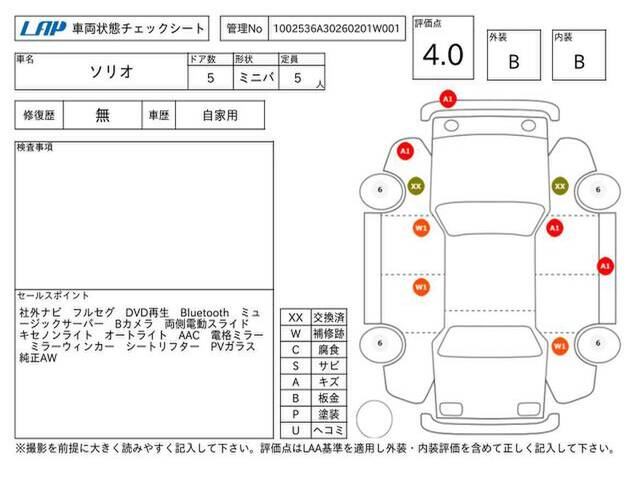 LAP 車両状態チェックシート

管理No 1002536A30260201W001

評価点 4.0

外装 B

内装 B

| 車名 | ドア数 | 形状 | 定員 |
|---|---|---|---|
| ソリオ | 5 | ミニバ | 5 人 |

| 修復歴 | 無 | 車歴 | 自家用 |
|---|---|---|---|

検査事項

セールスポイント

社外ナビ フルセグ DVD再生 Bluetooth ミュージックサーバー Bカメラ 両側電動スライド キセノンライト オートライト AAC 電格ミラー ミラーウィンカー シートリフター PVガラス 純正AW

| XX | 交換済 |
|---|---|
| W | 補修跡 |
| C | 腐食 |
| S | サビ |
| A | キズ |
| B | 板金 |
| P | 塗装 |
| U | ヘコミ |

A1 A1 6 XX XX 6 W1 A1 A1 W1 6 W1 6

※撮影を前提に大きく読みやすく記入して下さい。評価点はLAA基準を適用し外装・内装評価を含めて正しく記入して下さい。