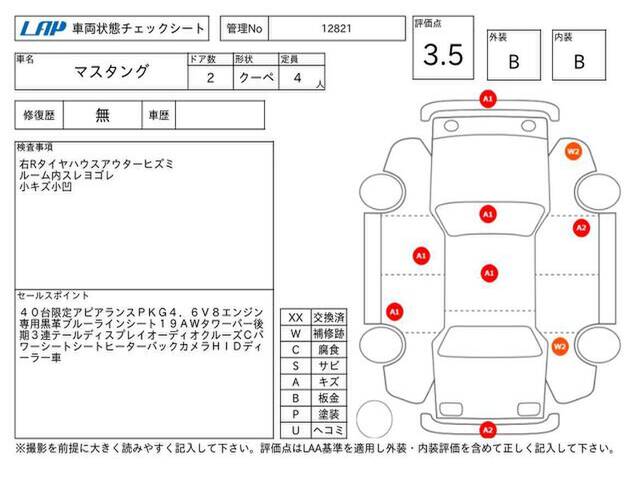 LAP 車両状態チェックシート

管理No 12821

評価点 3.5

外装 B

内装 B

| 車名 | ドア数 | 形状 | 定員 |
|---|---|---|---|
| マスタング | 2 | クーペ | 4 人 |

修復歴 無 車歴

検査事項
右Rタイヤハウスアウターヒズミ
ルーム内スレヨゴレ
小キズ小凹

セールスポイント
40台限定アピアランスPKG4．6V8エンジン専用黒革ブルーラインシート19AWタワーバー後期3連テールディスプレイオーディオクルーズCパワーシートシートヒーターバックカメラHIDディーラー車

| XX | 交換済 |
|---|---|
| W | 補修跡 |
| C | 腐食 |
| S | サビ |
| A | キズ |
| B | 板金 |
| P | 塗装 |
| U | ヘコミ |

A1
W2
A1
A2
A1
A1
A1
W2
A2

※撮影を前提に大きく読みやすく記入して下さい。評価点はLAA基準を適用し外装・内装評価を含めて正しく記入して下さい。