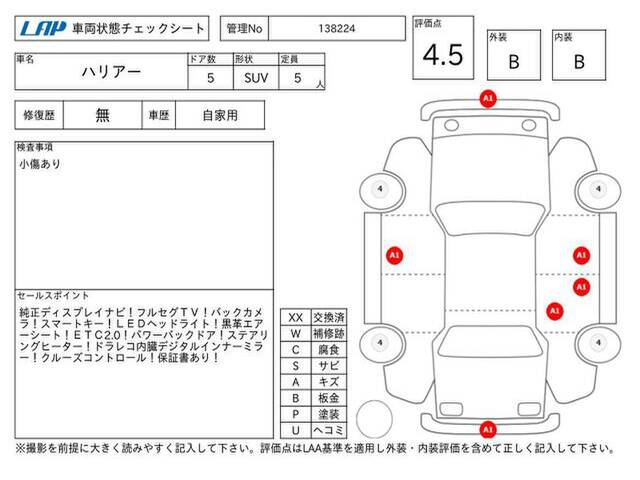 LAP 車両状態チェックシート

管理No 138224

評価点 4.5

外装 B

内装 B

| 車名 | ドア数 | 形状 | 定員 |
|---|---|---|---|
| ハリアー | 5 | SUV | 5 人 |

| 修復歴 | 無 | 車歴 | 自家用 |
|---|---|---|---|

検査事項
小傷あり

セールスポイント
純正ディスプレイナビ！フルセグＴＶ！バックカメラ！スマートキー！ＬＥＤヘッドライト！黒革エアーシート！ＥＴＣ2.0！パワーバックドア！ステアリングヒーター！ドラレコ内臓デジタルインナーミラー！クルーズコントロール！保証書あり！

| XX | 交換済 |
|---|---|
| W | 補修跡 |
| C | 腐食 |
| S | サビ |
| A | キズ |
| B | 板金 |
| P | 塗装 |
| U | ヘコミ |

A1
4
4
A1
A1
A1
A1
4
4
A1

※撮影を前提に大きく読みやすく記入して下さい。評価点はLAA基準を適用し外装・内装評価を含めて正しく記入して下さい。